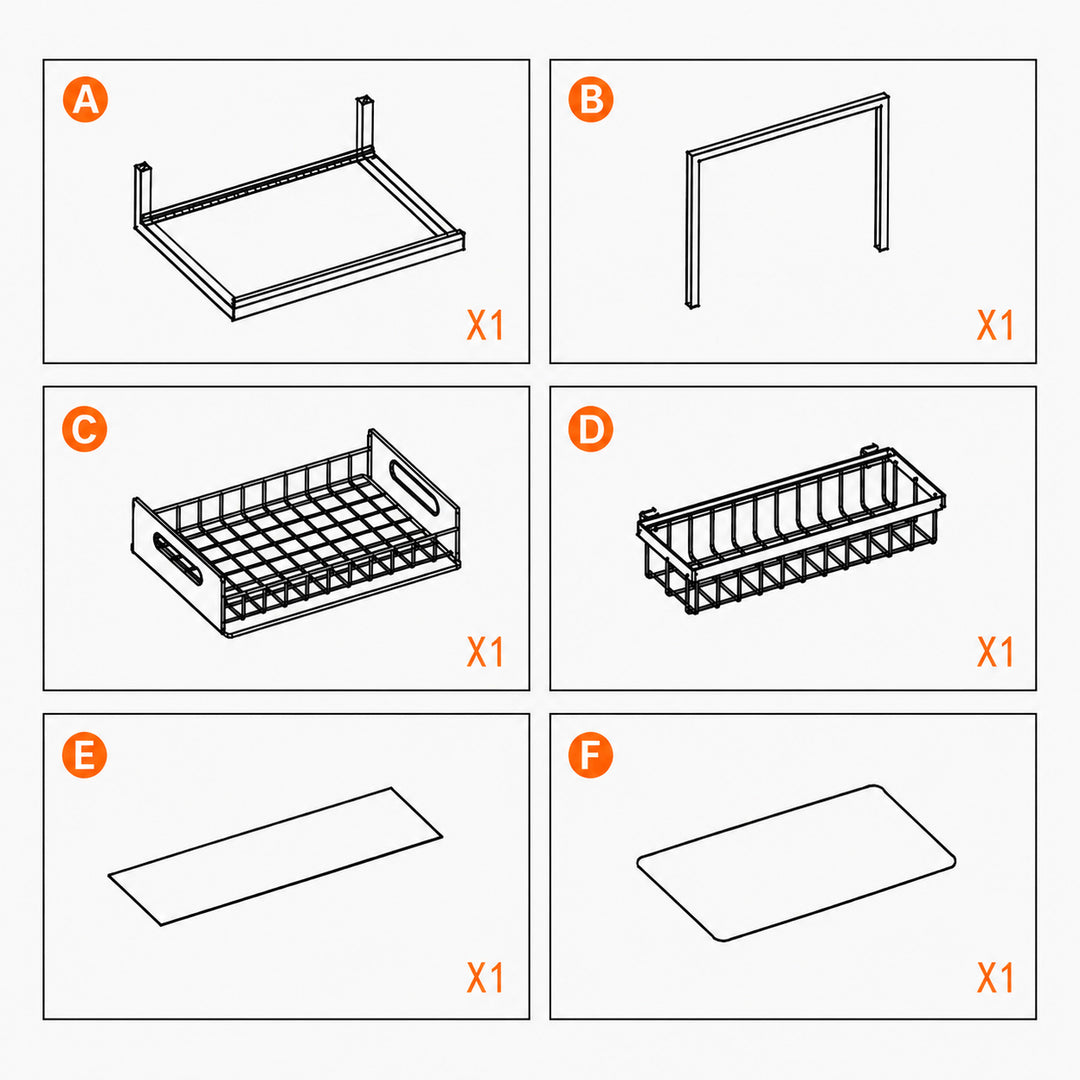 A
X1

B
X1

C
X1

D
X1

E
X1

F
X1